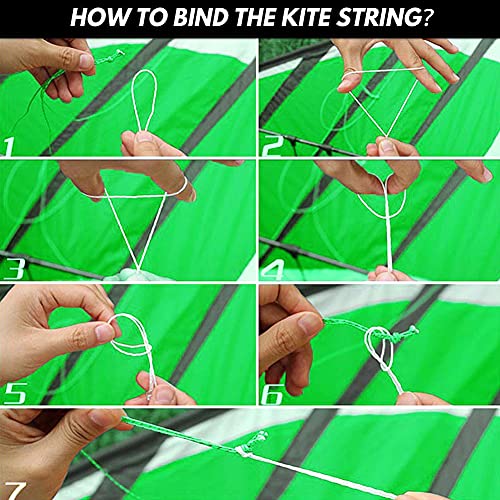 HOW TO BIND THE KITE STRING?

1

2

3

4

5

6

7