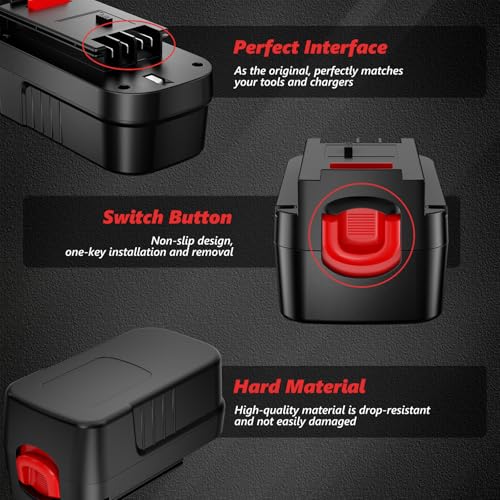 Perfect Interface

As the original, perfectly matches your tools and chargers

Switch Button

Non-slip design, one-key installation and removal

Hard Material

High-quality material is drop-resistant and not easily damaged