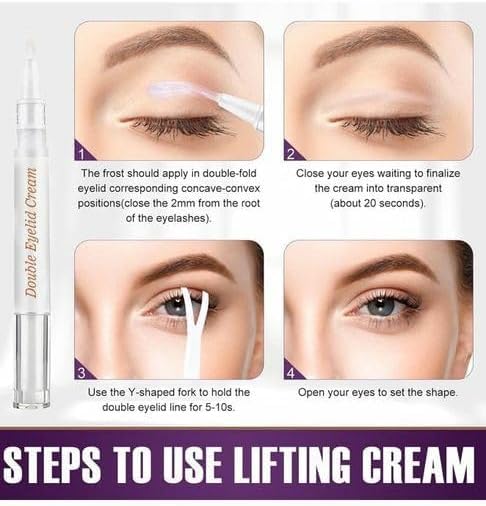 Double Eyelid Cream

1
The frost should apply in double-fold eyelid corresponding concave-convex positions(close the 2mm from the root of the eyelashes).

2
Close your eyes waiting to finalize the cream into transparent (about 20 seconds).

3
Use the Y-shaped fork to hold the double eyelid line for 5-10s.

4
Open your eyes to set the shape.

STEPS TO USE LIFTING CREAM