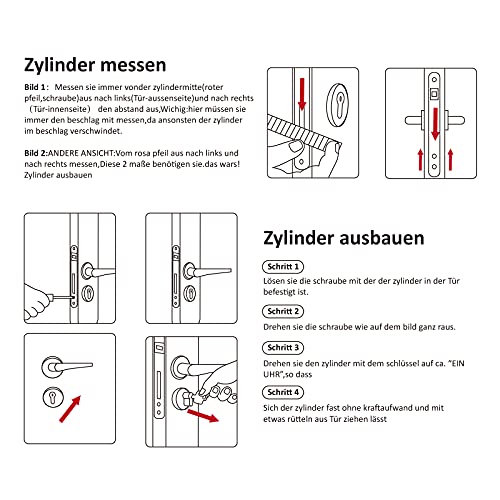 Zylinder messen

Bild 1: Messen sie immer vonder zylindermitte(roter pfeil,schraube)aus nach links(Tür-aussenseite)und nach rechts（Tür-innenseite） den abstand aus,Wichig:hier müssen sie immer den beschlag mit messen,da ansonsten der zylinder im beschlag verschwindet.

Bild 2:ANDERE ANSICHT:Vom rosa pfeil aus nach links und nach rechts messen,Diese 2 maße benötigen sie.das wars! Zylinder ausbauen

Zylinder ausbauen

Schritt 1
Lösen sie die schraube mit der der zylinder in der Tür befestigt ist.

Schritt 2
Drehen sie die schraube wie auf dem bild ganz raus.

Schritt 3
Drehen sie den zylinder mit dem schlüssel auf ca. "EIN UHR",so dass

Schritt 4
Sich der zylinder fast ohne kraftaufwand und mit etwas rütteln aus Tür ziehen lässt