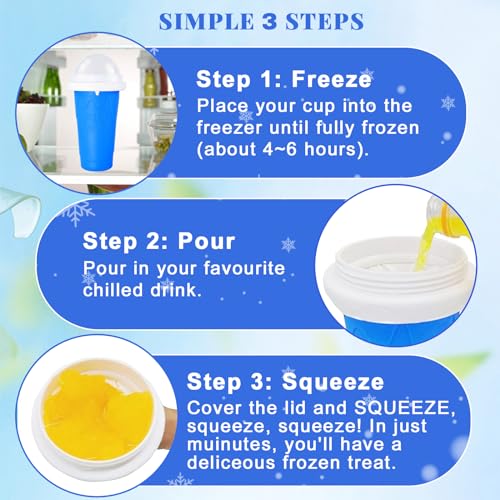 SIMPLE 3 STEPS

Step 1: Freeze
Place your cup into the freezer until fully frozen (about 4~6 hours).

Step 2: Pour
Pour in your favourite chilled drink.

Step 3: Squeeze
Cover the lid and SQUEEZE, squeeze, squeeze! In just muinutes, you'll have a deliceous frozen treat.