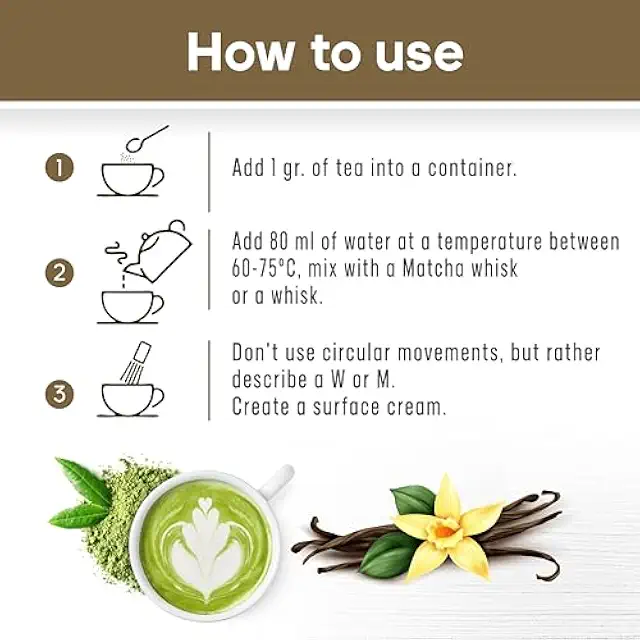 How to use

1

Add 1 gr. of tea into a container.

2

Add 80 ml of water at a temperature between 60-75°C, mix with a Matcha whisk or a whisk.

3

Don't use circular movements, but rather describe a W or M.
Create a surface cream.