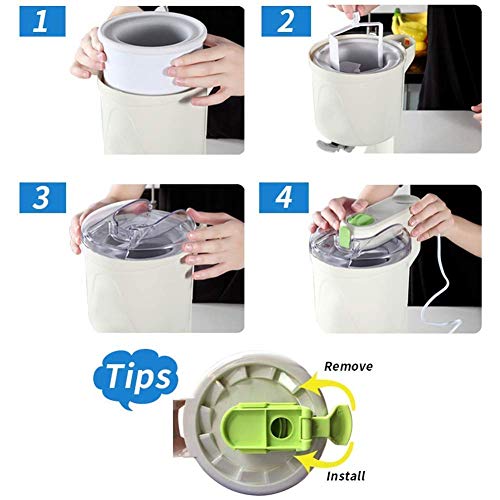 1

2

3

4

Tips

Remove

Install