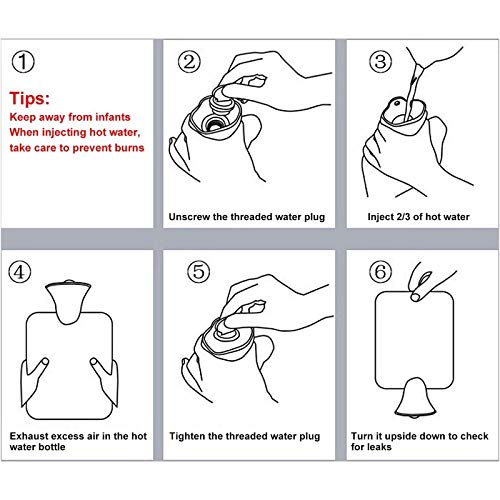 ①

Tips:
Keep away from infants
When injecting hot water, take care to prevent burns

②

Unscrew the threaded water plug

③

Inject 2/3 of hot water

④

Exhaust excess air in the hot water bottle

⑤

Tighten the threaded water plug

⑥

Turn it upside down to check for leaks