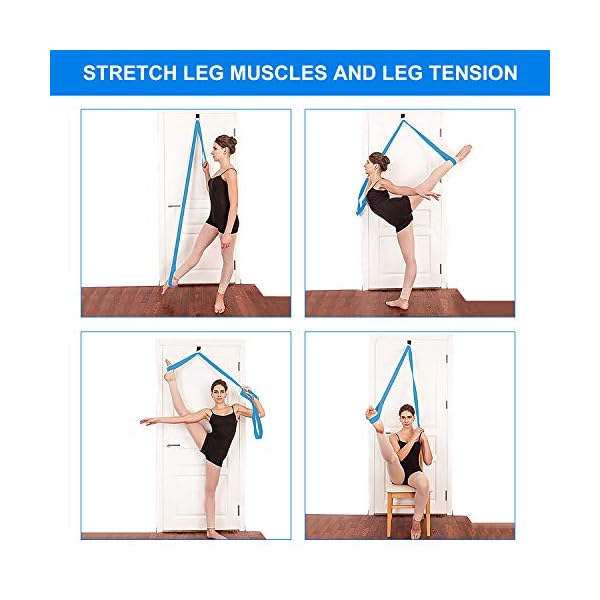 STRETCH LEG MUSCLES AND LEG TENSION