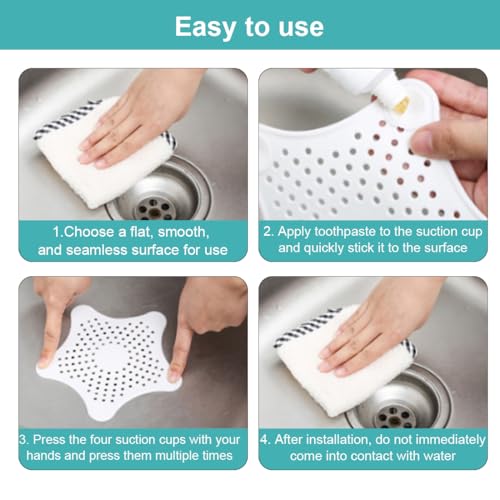 Easy to use

1.Choose a flat, smooth, and seamless surface for use

2. Apply toothpaste to the suction cup and quickly stick it to the surface

3. Press the four suction cups with your hands and press them multiple times

4. After installation, do not immediately come into contact with water