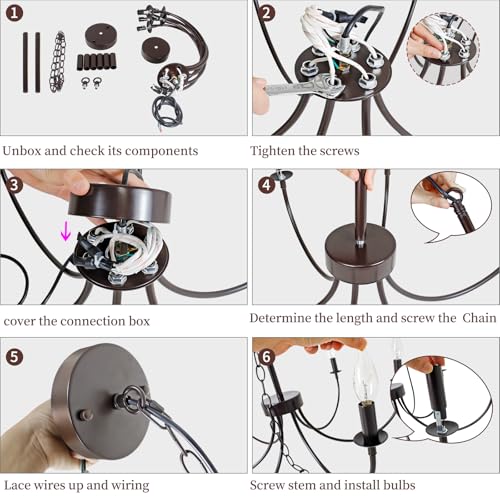 1

Unbox and check its components

2

Tighten the screws

3

cover the connection box

4

Determine the length and screw the Chain

5

Lace wires up and wiring

6

Screw stem and install bulbs