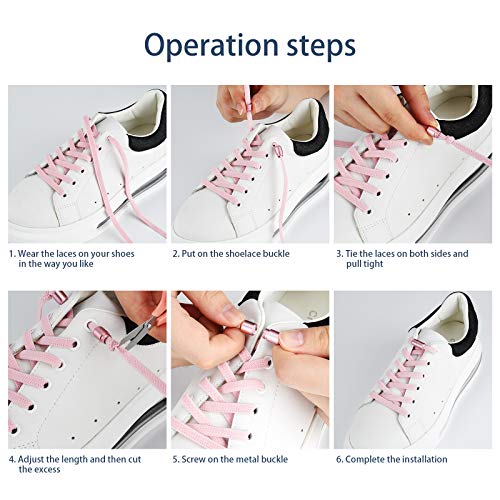 Operation steps

1. Wear the laces on your shoes in the way you like

2. Put on the shoelace buckle

3. Tie the laces on both sides and pull tight

4. Adjust the length and then cut the excess

5. Screw on the metal buckle

6. Complete the installation