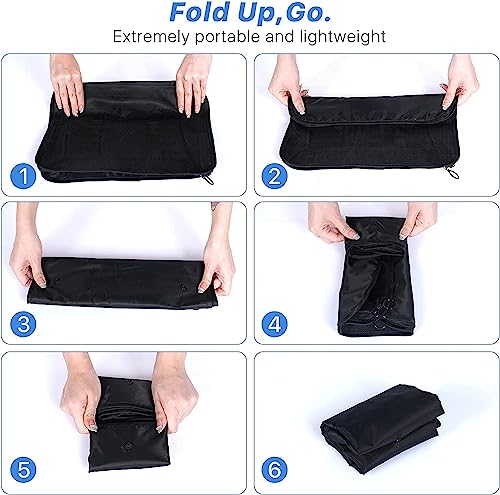 Fold Up,Go.
Extremely portable and lightweight

1

2

3

4

5

6