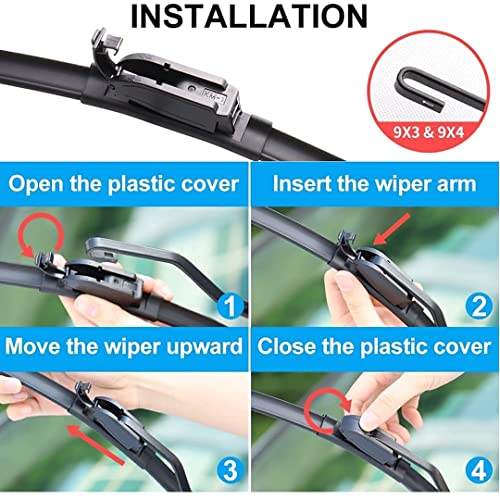 INSTALLATION

KM-1

9X3 & 9X4

Open the plastic cover

1

Insert the wiper arm

2

Move the wiper upward

3

Close the plastic cover

4