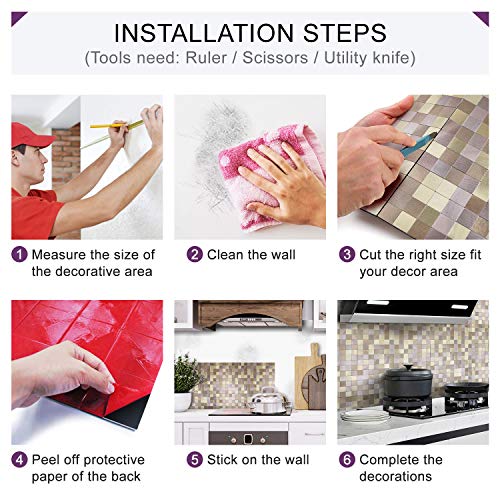 INSTALLATION STEPS
(Tools need: Ruler / Scissors / Utility knife)

1 Measure the size of the decorative area

2 Clean the wall

3 Cut the right size fit your decor area

4 Peel off protective paper of the back

5 Stick on the wall

6 Complete the decorations