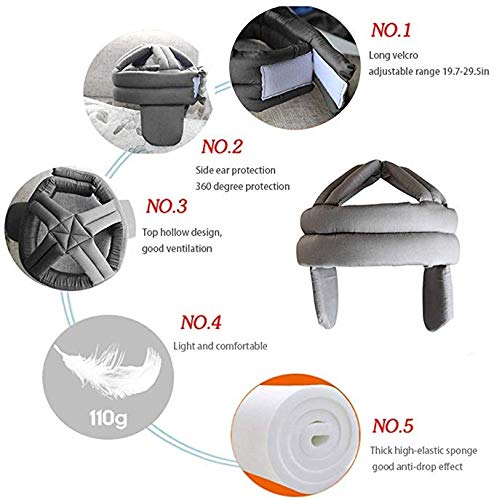 NO.1
Long velcro
adjustable range 19.7-29.5in

NO.2
Side ear protection
360 degree protection

NO.3
Top hollow design,
good ventilation

NO.4
Light and comfortable

110g

NO.5
Thick high-elastic sponge
good anti-drop effect