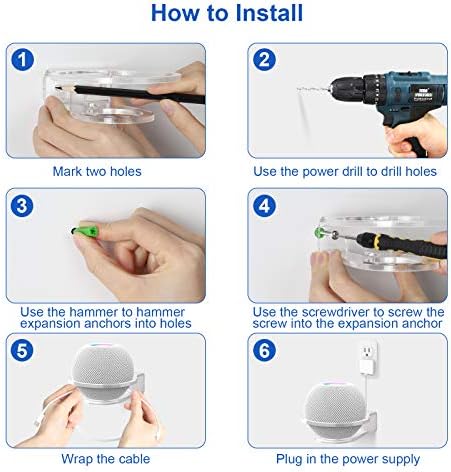 How to Install

1

Mark two holes

2

Use the power drill to drill holes

3

Use the hammer to hammer expansion anchors into holes

4

Use the screwdriver to screw the screw into the expansion anchor

5

Wrap the cable

6

Plug in the power supply