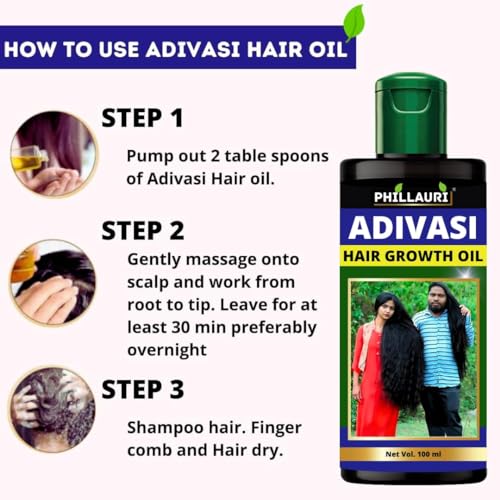 HOW TO USE ADIVASI HAIR OIL

STEP 1

Pump out 2 table spoons of Adivasi Hair oil.

STEP 2

Gently massage onto scalp and work from root to tip. Leave for at least 30 min preferably overnight

STEP 3

Shampoo hair. Finger comb and Hair dry.

PHILLAURI

ADIVASI

HAIR GROWTH OIL

Net Vol. 100 ml