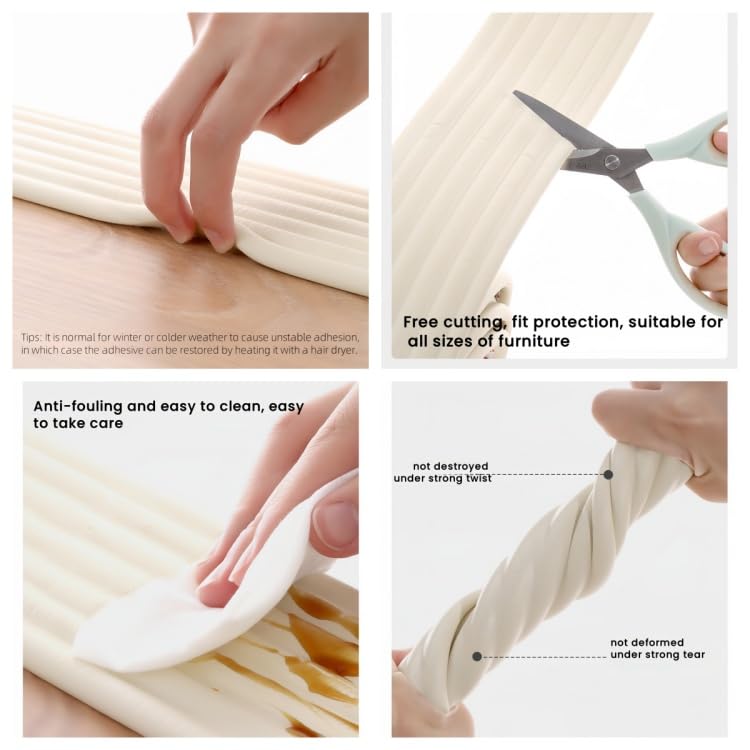 Tips: It is normal for winter or colder weather to cause unstable adhesion, in which case the adhesive can be restored by heating it with a hair dryer.

Free cutting, fit protection, suitable for all sizes of furniture

Anti-fouling and easy to clean, easy to take care

not destroyed under strong twist

not deformed under strong tear