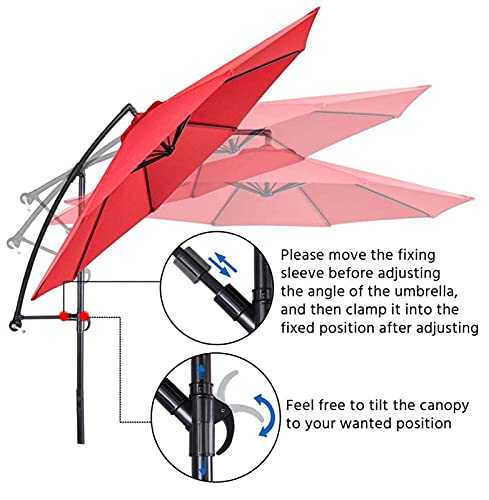 Please move the fixing sleeve before adjusting the angle of the umbrella, and then clamp it into the fixed position after adjusting

Feel free to tilt the canopy to your wanted position