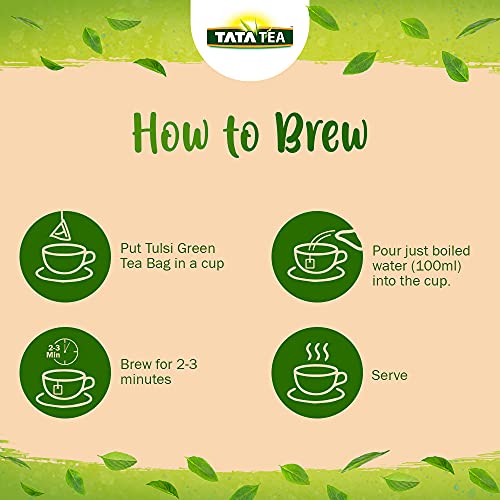 TATA TEA

How to Brew

Put Tulsi Green Tea Bag in a cup

Pour just boiled water (100ml) into the cup.

2-3 Min

Brew for 2-3 minutes

Serve