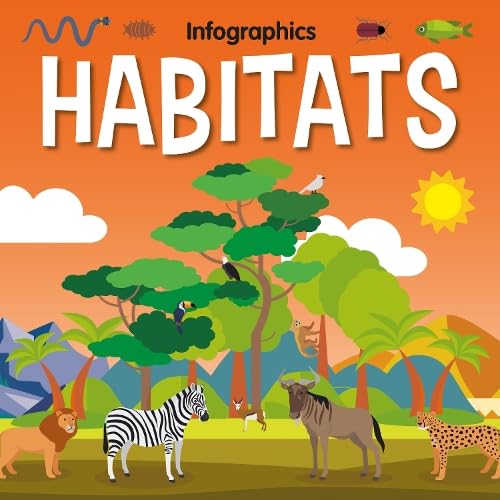 Infographics

HABITATS