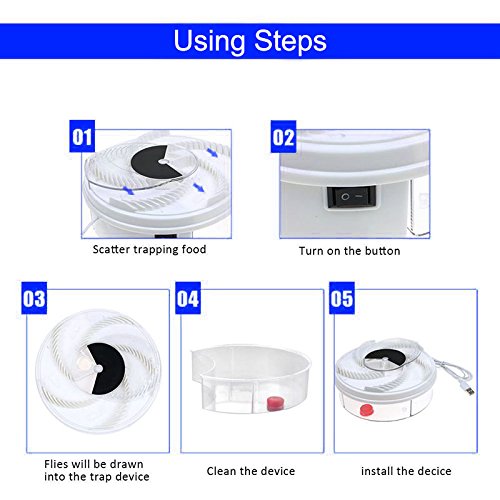 Using Steps

01

Scatter trapping food

02

Turn on the button

03

Flies will be drawn into the trap device

04

Clean the device

05

install the decice