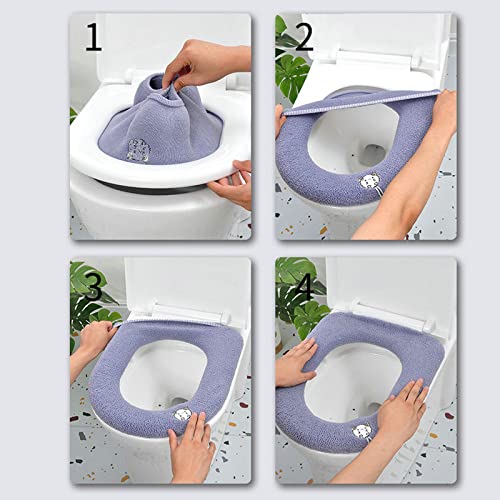 1

2

3

4