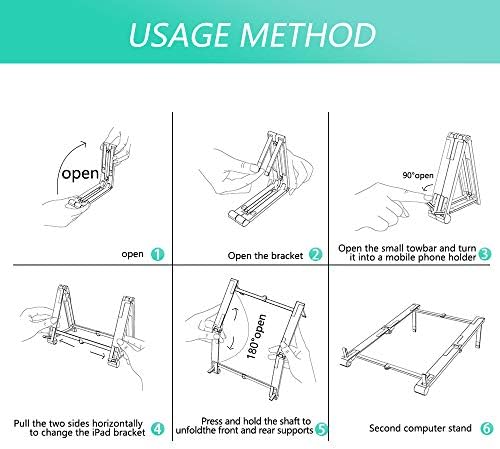 USAGE METHOD

open

open 1

Open the bracket 2

90°open

Open the small towbar and turn it into a mobile phone holder 3

Pull the two sides horizontally to change the iPad bracket 4

180°open

Press and hold the shaft to unfoldthe front and rear supports 5

Second computer stand 6