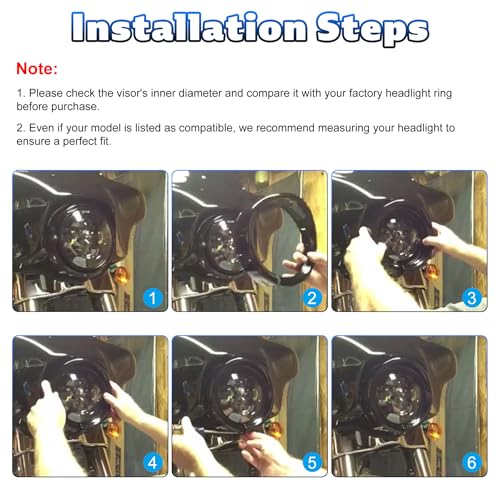 Installation Steps

Note:

1. Please check the visor's inner diameter and compare it with your factory headlight ring before purchase.

2. Even if your model is listed as compatible, we recommend measuring your headlight to ensure a perfect fit.

1

2

3

4

5

6