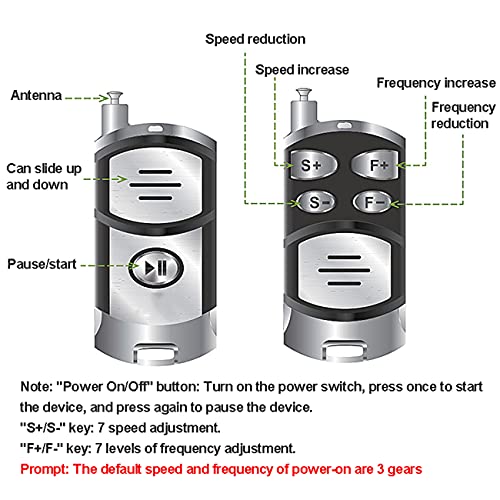 Antenna

Can slide up and down

Pause/start

Speed reduction

Speed increase

Frequency increase

Frequency reduction

S+

F+

S-

F-

Note: "Power On/Off" button: Turn on the power switch, press once to start the device, and press again to pause the device.
"S+/S-" key: 7 speed adjustment.
"F+/F-" key: 7 levels of frequency adjustment.
Prompt: The default speed and frequency of power-on are 3 gears