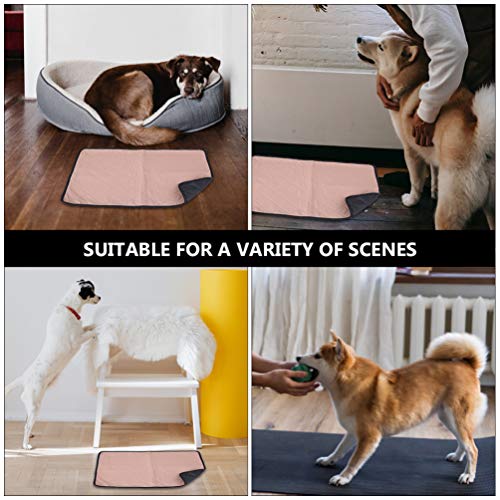 SUITABLE FOR A VARIETY OF SCENES