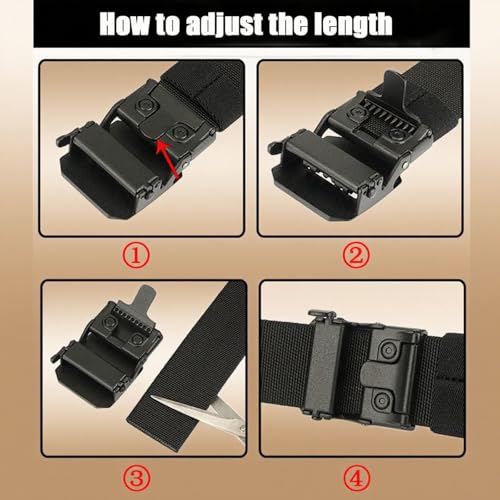 How to adjust the length

①

②

③

④