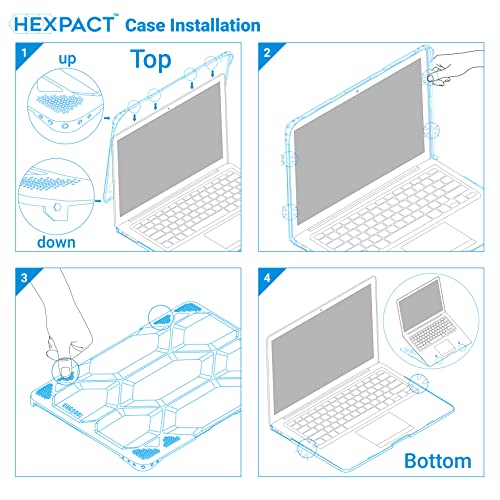 HEXPACT™ Case Installation

1
up
Top
down

2

3

4
Bottom