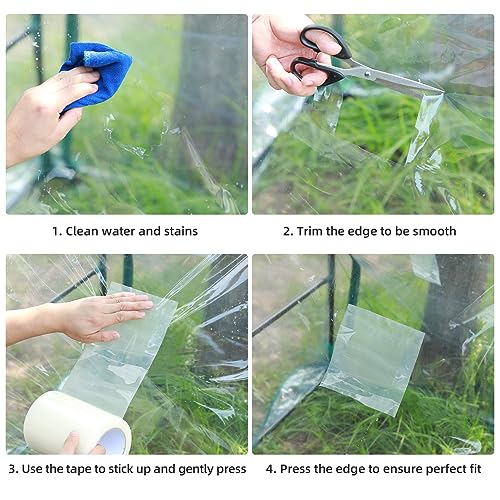 1. Clean water and stains

2. Trim the edge to be smooth

3. Use the tape to stick up and gently press

4. Press the edge to ensure perfect fit