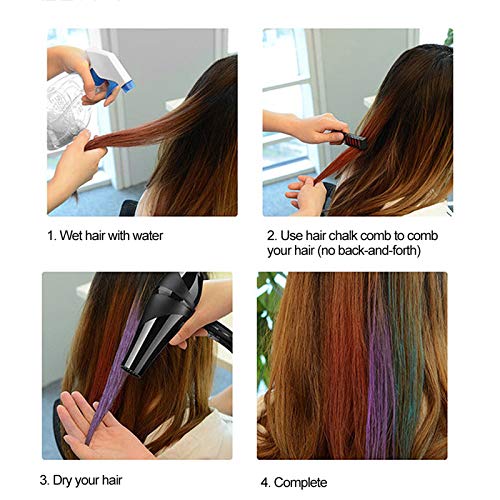 1. Wet hair with water

2. Use hair chalk comb to comb your hair (no back-and-forth)

3. Dry your hair

4. Complete