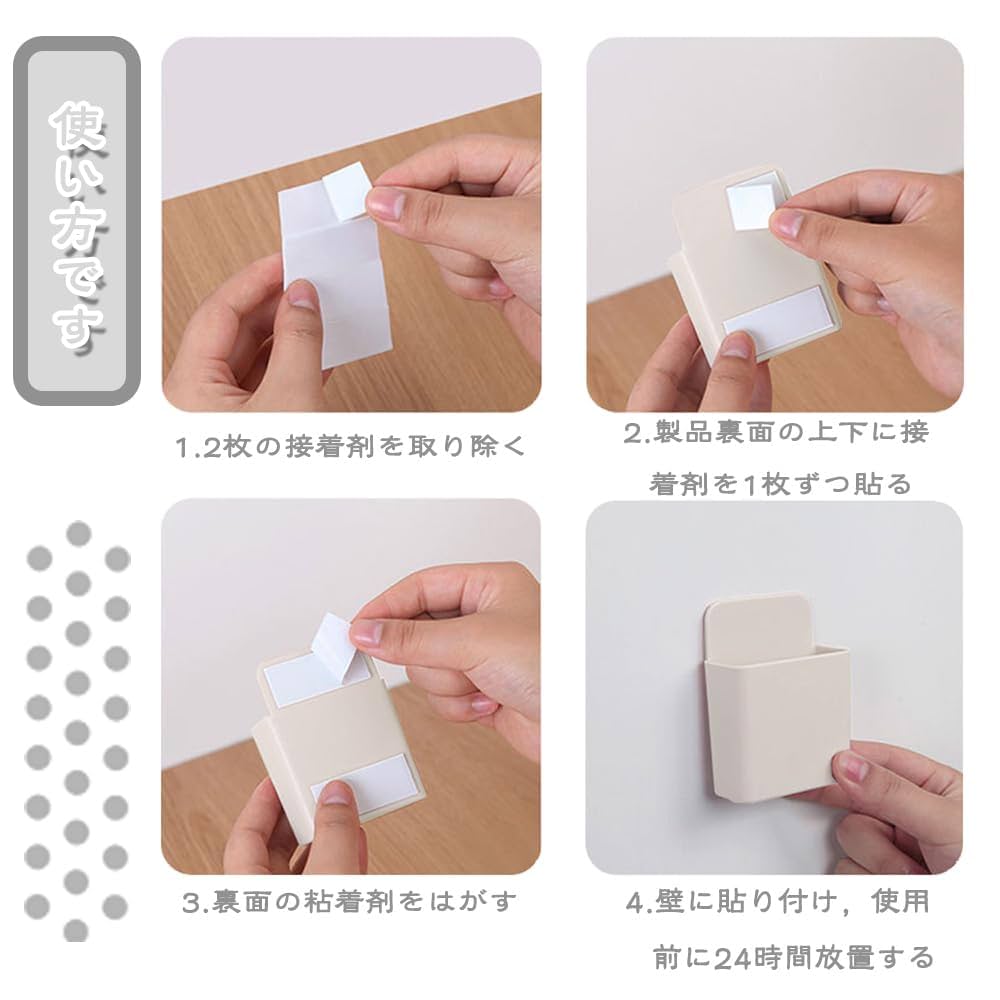 使い方です

1.2枚の接着剤を取り除く

2.製品裏面の上下に接着剤を1枚ずつ貼る

3.裏面の粘着剤をはがす

4.壁に貼り付け，使用前に24時間放置する