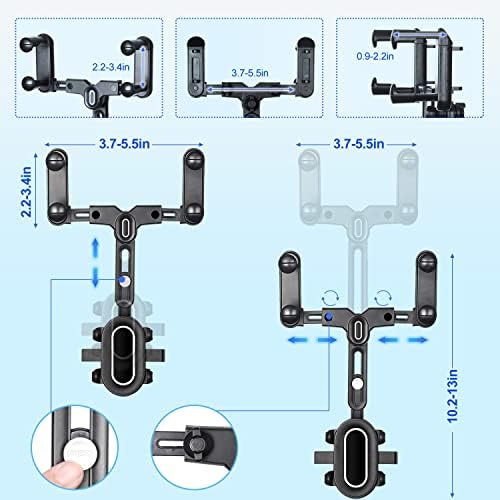 2.2-3.4in

3.7-5.5in

0.9-2.2in

3.7-5.5in

2.2-3.4in

3.7-5.5in

10.2-13in

PRESS