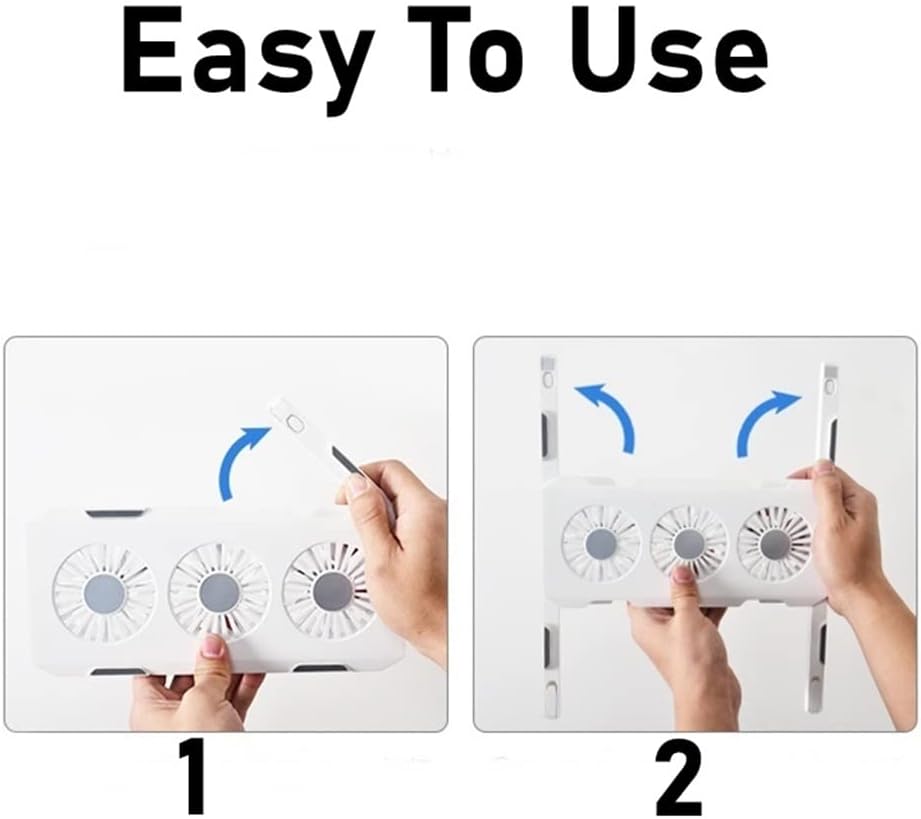 Easy To Use

1

2