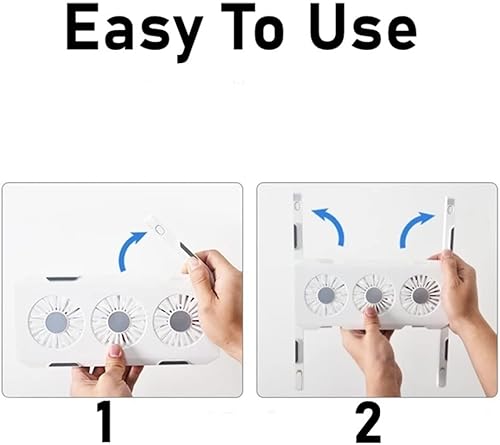 Easy To Use

1

2