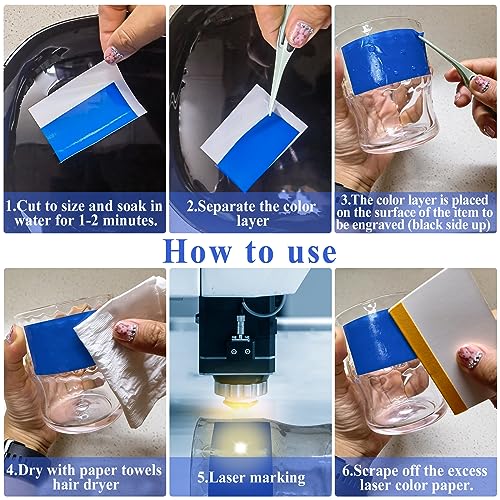 1.Cut to size and soak in water for 1-2 minutes.

2.Separate the color layer

3.The color layer is placed on the surface of the item to be engraved (black side up)

How to use

4.Dry with paper towels hair dryer

5.Laser marking

6.Scrape off the excess laser color paper.