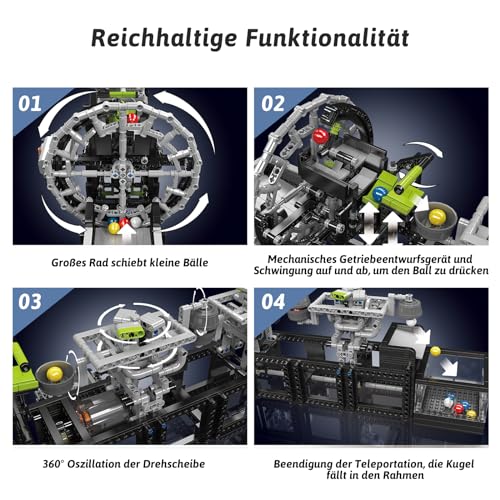 Reichhaltige Funktionalität

01

Großes Rad schiebt kleine Bälle

02

Mechanisches Getriebeentwurfsgerät und Schwingung auf und ab, um den Ball zu drücken

03

360° Oszillation der Drehscheibe

04

Beendigung der Teleportation, die Kugel fällt in den Rahmen