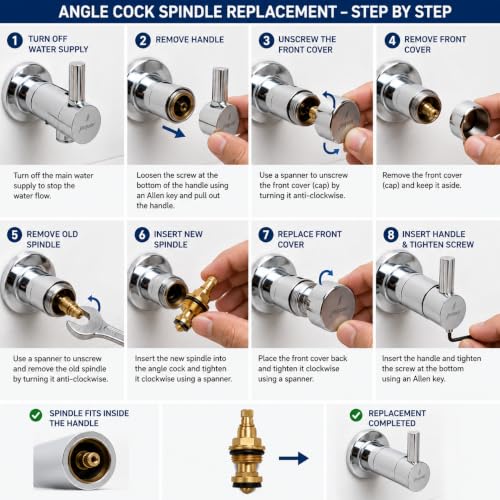 ANGLE COCK SPINDLE REPLACEMENT – STEP BY STEP

1 TURN OFF WATER SUPPLY

Turn off the main water supply to stop the water flow.

2 REMOVE HANDLE

Loosen the screw at the bottom of the handle using an Allen key and pull out the handle.

3 UNSCREW THE FRONT COVER

Use a spanner to unscrew the front cover (cap) by turning it anti-clockwise.

4 REMOVE FRONT COVER

Remove the front cover (cap) and keep it aside.

5 REMOVE OLD SPINDLE

Use a spanner to unscrew and remove the old spindle by turning it anti-clockwise.

6 INSERT NEW SPINDLE

Insert the new spindle into the angle cock and tighten it clockwise using a spanner.

7 REPLACE FRONT COVER

Place the front cover back and tighten it clockwise using a spanner.

8 INSERT HANDLE & TIGHTEN SCREW

Insert the handle and tighten the screw at the bottom using an Allen key.

SPINDLE FITS INSIDE THE HANDLE

REPLACEMENT COMPLETED