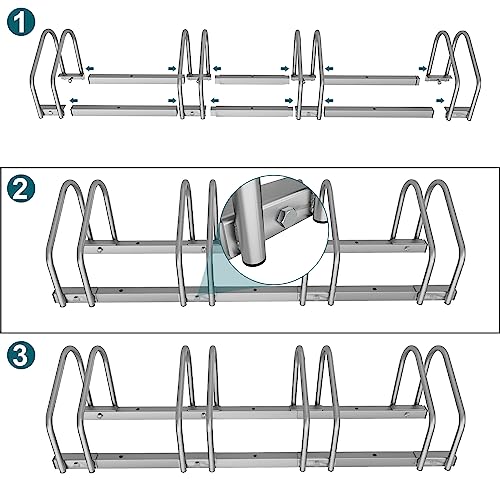 1

2

3