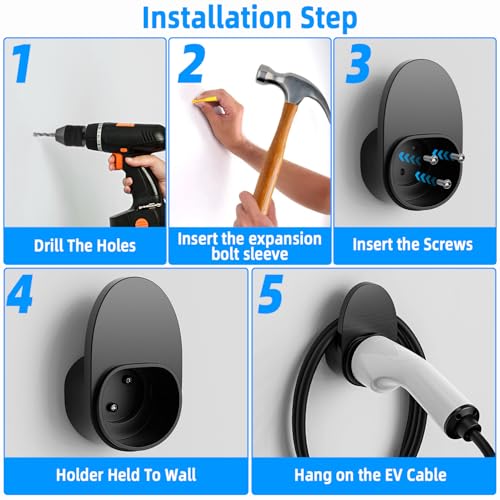 Installation Step

1

Drill The Holes

2

Insert the expansion bolt sleeve

3

Insert the Screws

4

Holder Held To Wall

5

Hang on the EV Cable