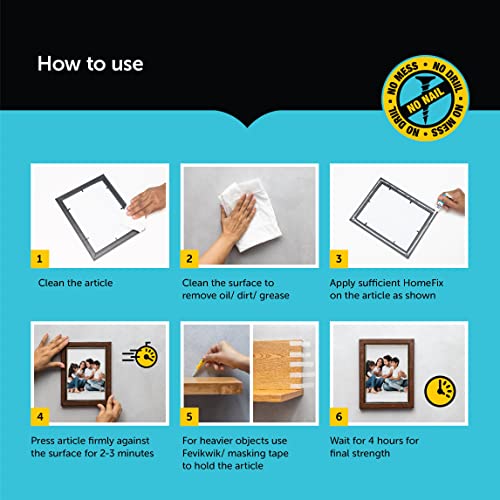 How to use

NO MESS • NO DRILL • NO MESS • NO DRILL •
NO NAIL

1

Clean the article

2

Clean the surface to remove oil/ dirt/ grease

3

Apply sufficient HomeFix on the article as shown

4

Press article firmly against the surface for 2-3 minutes

5

For heavier objects use Fevikwik/ masking tape to hold the article

6

Wait for 4 hours for final strength