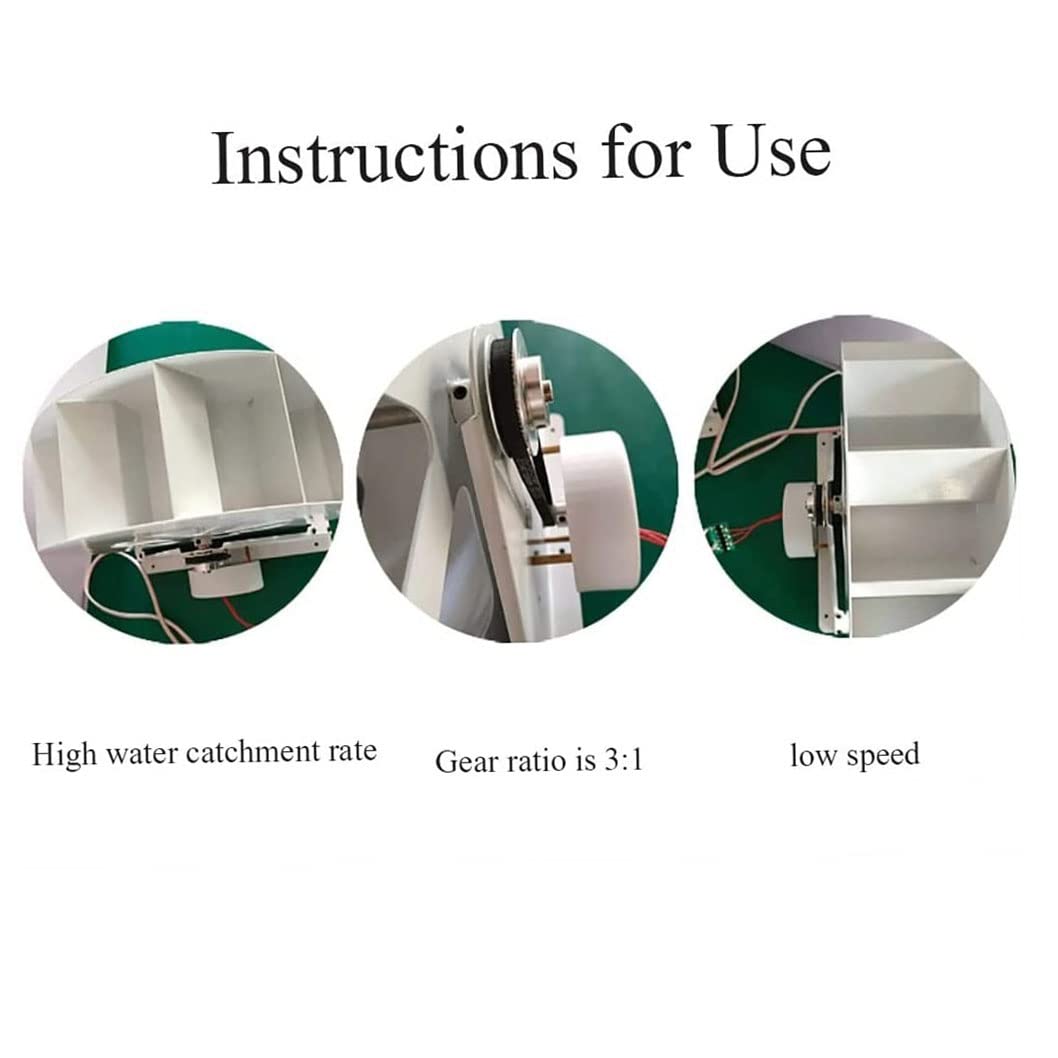 Instructions for Use

High water catchment rate

Gear ratio is 3:1

low speed