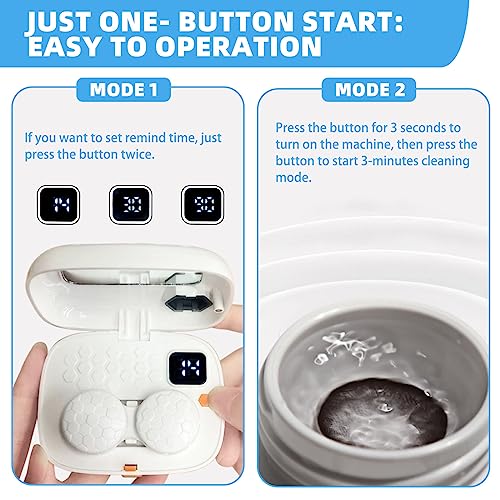 JUST ONE- BUTTON START: EASY TO OPERATION

MODE 1

If you want to set remind time, just press the button twice.

14

30

90

14

MODE 2

Press the button for 3 seconds to turn on the machine, then press the button to start 3-minutes cleaning mode.