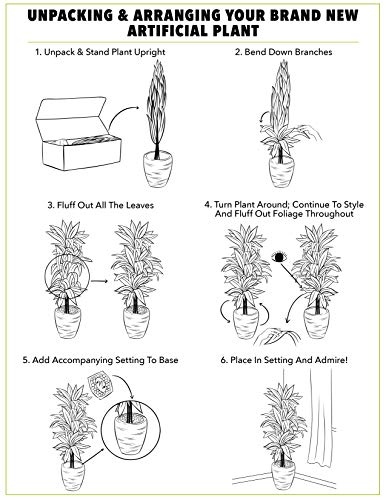 UNPACKING & ARRANGING YOUR BRAND NEW ARTIFICIAL PLANT

1. Unpack & Stand Plant Upright

2. Bend Down Branches

3. Fluff Out All The Leaves

4. Turn Plant Around; Continue To Style And Fluff Out Foliage Throughout

5. Add Accompanying Setting To Base

6. Place In Setting And Admire!