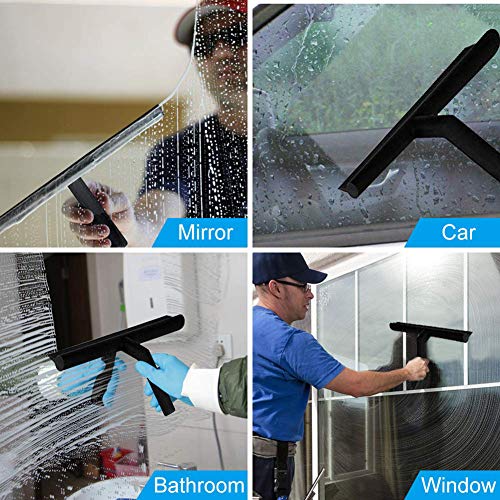 Mirror

Car

Bathroom

Window