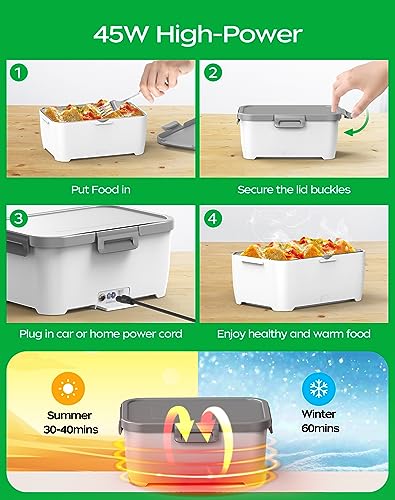 45W High-Power

1

Put Food in

2

Secure the lid buckles

3

Plug in car or home power cord

4

Enjoy healthy and warm food

Summer
30-40mins

Winter
60mins