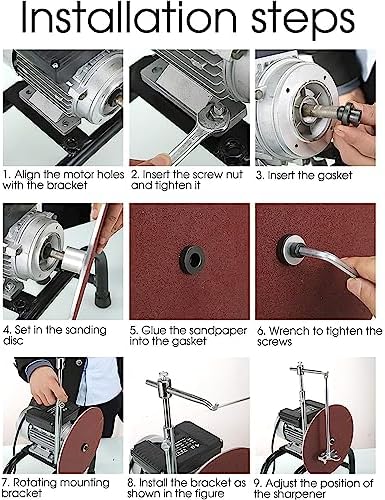 Installation steps

1. Align the motor holes with the bracket

2. Insert the screw nut and tighten it

3. Insert the gasket

4. Set in the sanding disc

5. Glue the sandpaper into the gasket

6. Wrench to tighten the screws

7. Rotating mounting bracket

8. Install the bracket as shown in the figure

9. Adjust the position of the sharpener