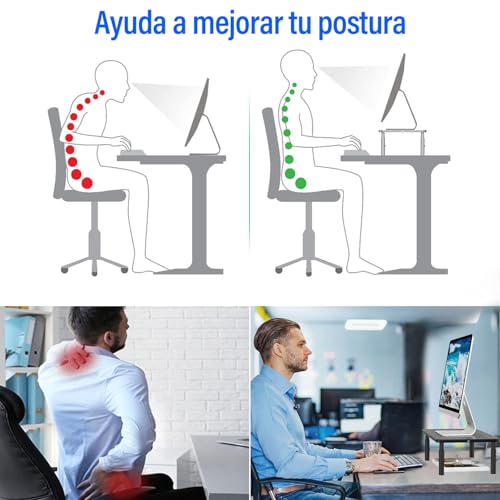 Ayuda a mejorar tu postura