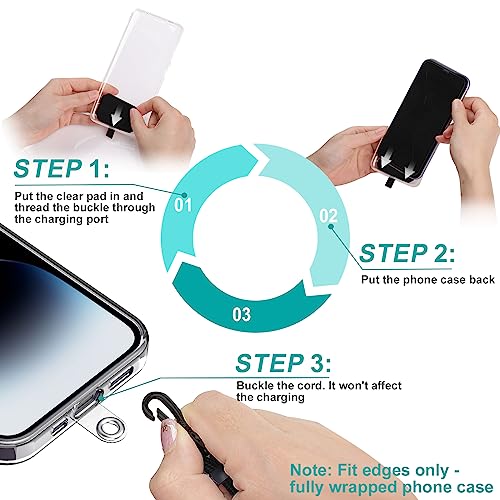 STEP 1:

Put the clear pad in and thread the buckle through the charging port

01

02

03

STEP 2:

Put the phone case back

STEP 3:

Buckle the cord. It won't affect the charging

Note: Fit edges only - fully wrapped phone case